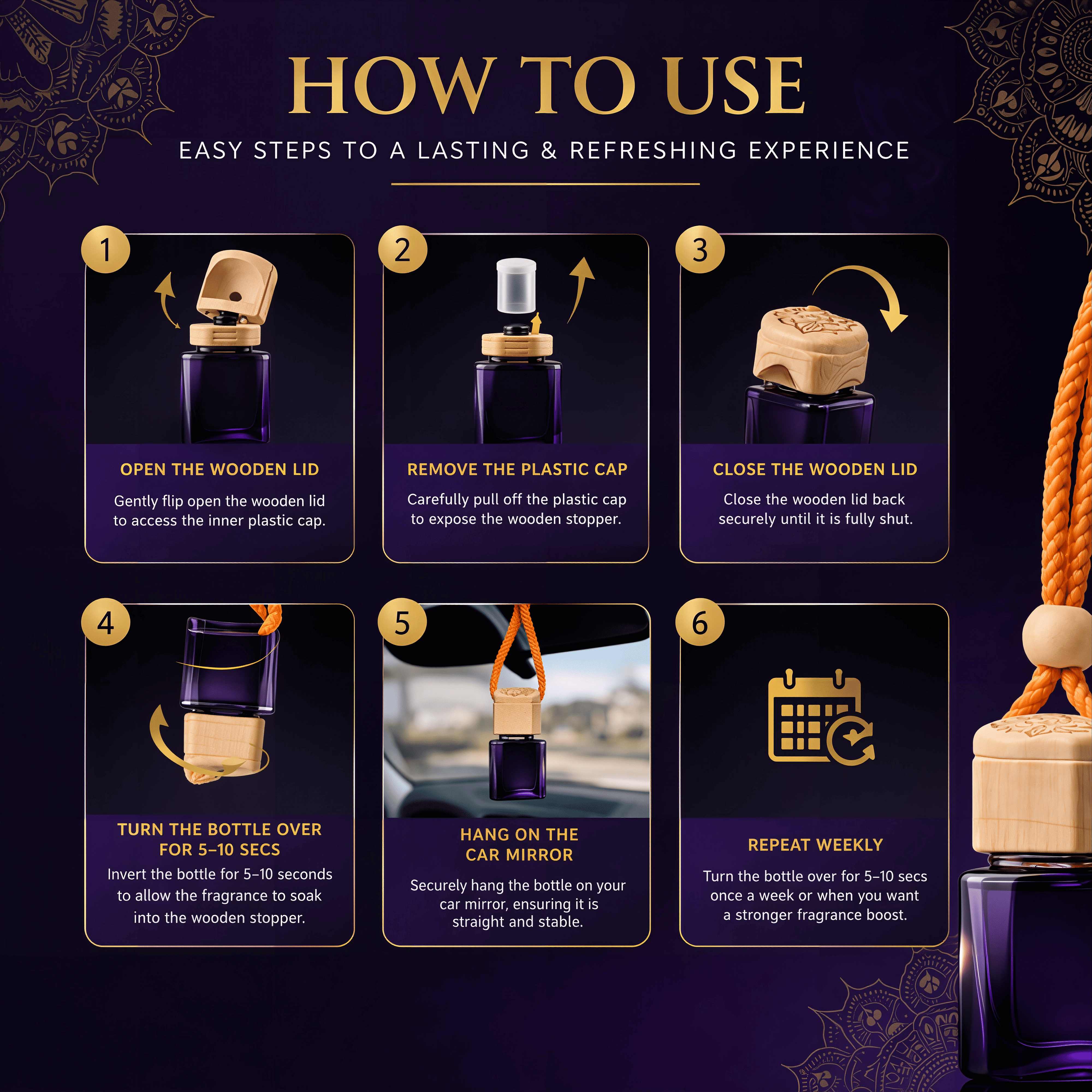 HOW TO USE

EASY STEPS TO A LASTING & REFRESHING EXPERIENCE

1

OPEN THE WOODEN LID

Gently flip open the wooden lid to access the inner plastic cap.

2

REMOVE THE PLASTIC CAP

Carefully pull off the plastic cap to expose the wooden stopper.

3

CLOSE THE WOODEN LID

Close the wooden lid back securely until it is fully shut.

4

TURN THE BOTTLE OVER FOR 5–10 SECS

Invert the bottle for 5–10 seconds to allow the fragrance to soak into the wooden stopper.

5

HANG ON THE CAR MIRROR

Securely hang the bottle on your car mirror, ensuring it is straight and stable.

6

REPEAT WEEKLY

Turn the bottle over for 5–10 secs once a week or when you want a stronger fragrance boost.